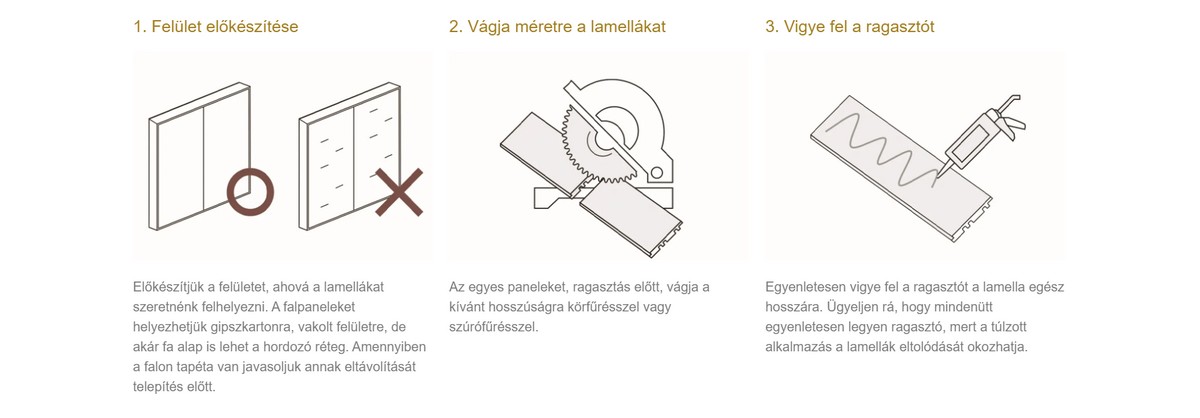 1. Felület előkészítése

Előkészítjük a felületet, ahová a lamellákat szeretnénk felhelyezni. A falpaneleket helyezhetjük gipszkartonra, vakolt felületre, de akár fa alap is lehet a hordozó réteg. Amennyiben a falon tapéta van javasoljuk annak eltávolítását telepítés előtt.

2. Vágja méretre a lamellákat

Az egyes paneleket, ragasztás előtt, vágja a kívánt hosszúságra körfűrésszel vagy szúrófűrésszel.

3. Vigye fel a ragasztót

Egyenletesen vigye fel a ragasztót a lamella egész hosszára. Ügyeljen rá, hogy mindenütt egyenletesen legyen ragasztó, mert a túlzott alkalmazás a lamellák eltolódását okozhatja.