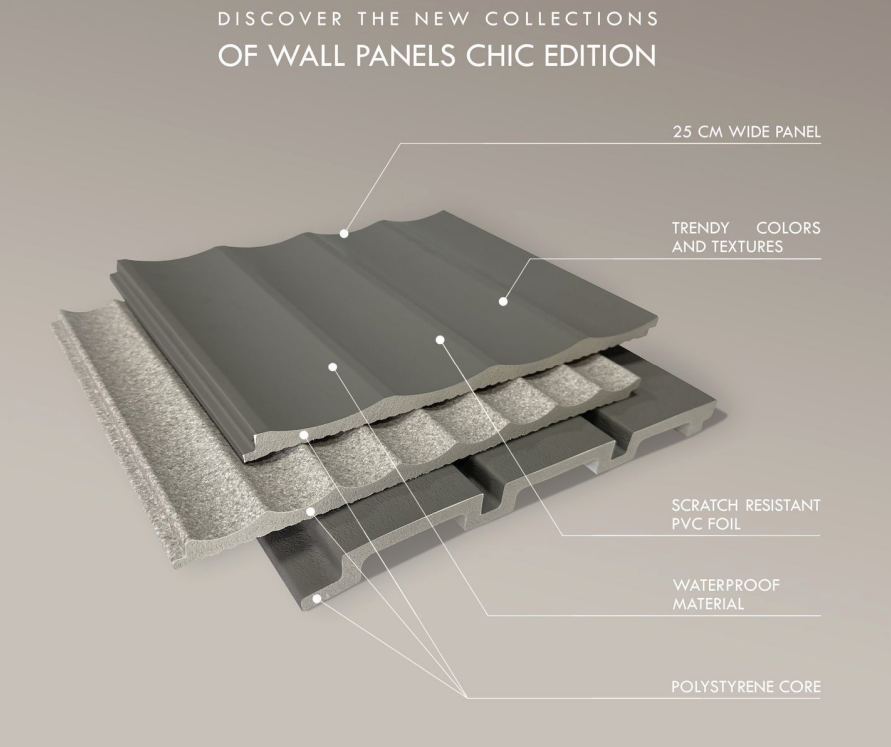 DISCOVER THE NEW COLLECTIONS
OF WALL PANELS CHIC EDITION

25 CM WIDE PANEL

TRENDY COLORS AND TEXTURES

SCRATCH RESISTANT PVC FOIL

WATERPROOF MATERIAL

POLYSTYRENE CORE