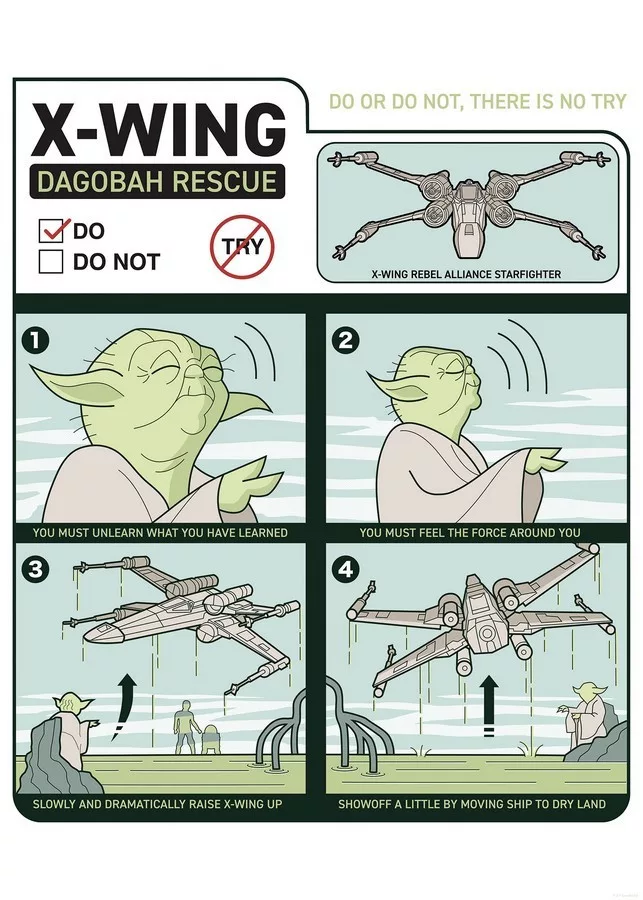 X-WING
DAGOBAH RESCUE

DO
DO NOT

TRY

DO OR DO NOT, THERE IS NO TRY

X-WING REBEL ALLIANCE STARFIGHTER

1
YOU MUST UNLEARN WHAT YOU HAVE LEARNED

2
YOU MUST FEEL THE FORCE AROUND YOU

3
SLOWLY AND DRAMATICALLY RAISE X-WING UP

4
SHOWOFF A LITTLE BY MOVING SHIP TO DRY LAND